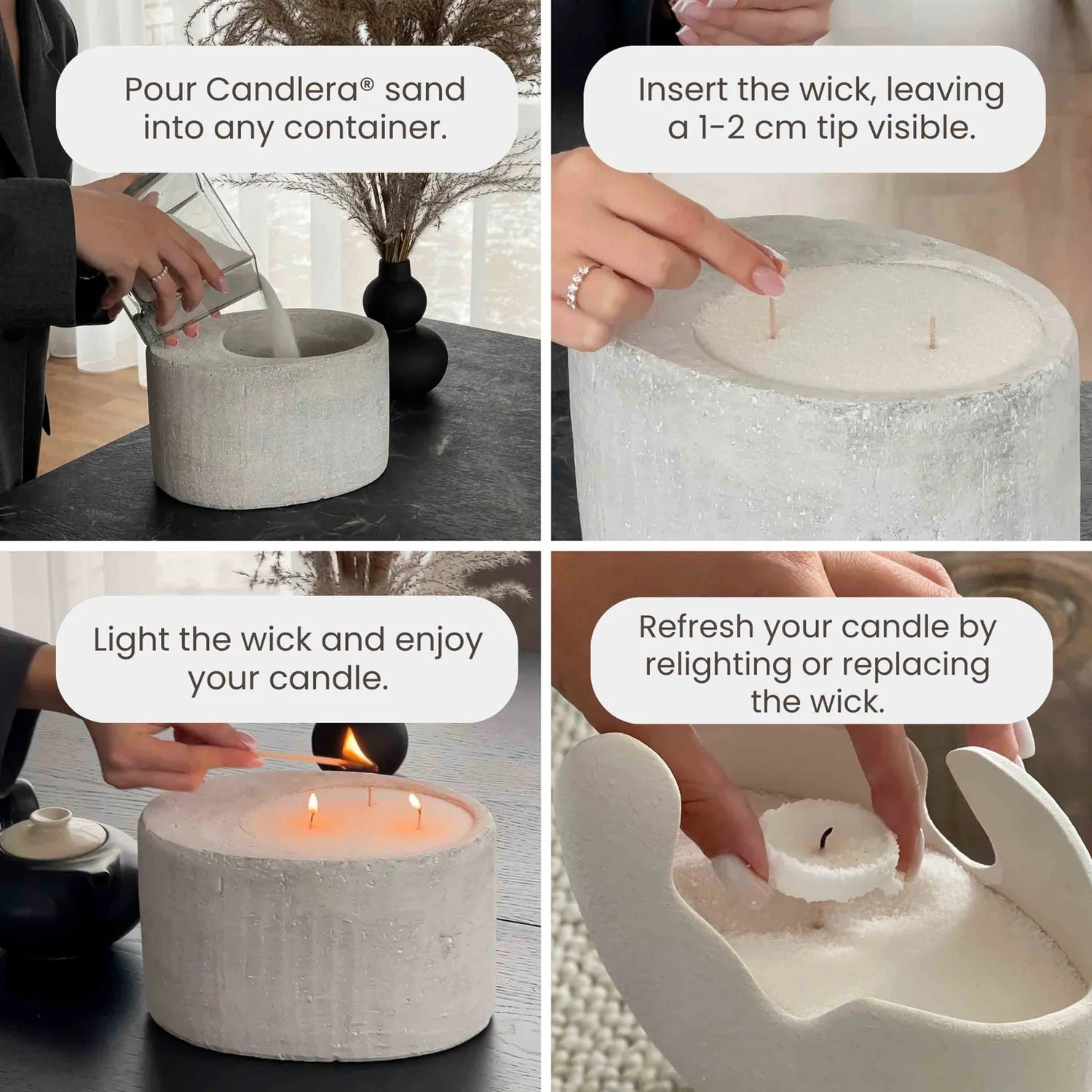 Pour Candlera® sand into any container.

Insert the wick, leaving a 1-2 cm tip visible.

Light the wick and enjoy your candle.

Refresh your candle by relighting or replacing the wick.